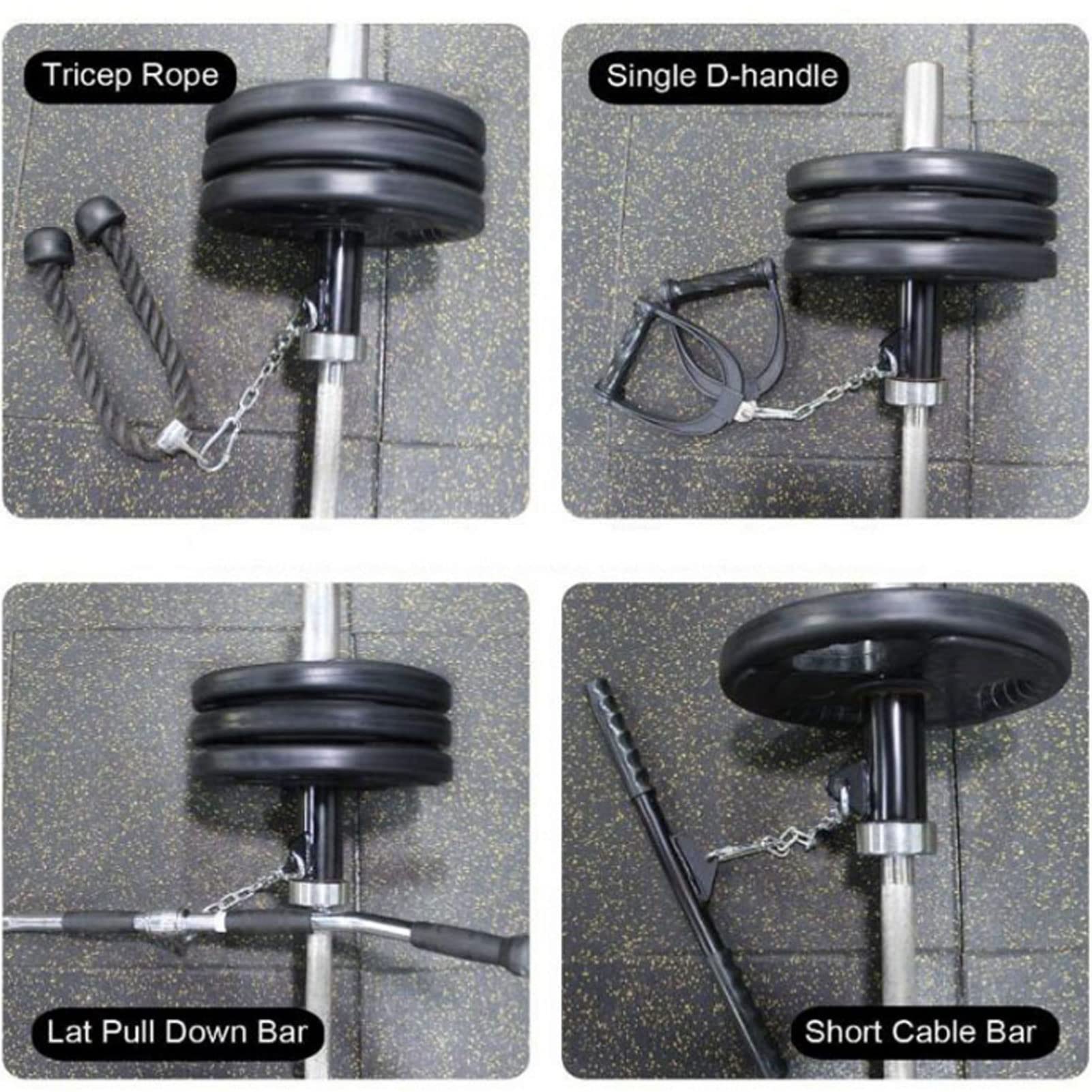 Tricep Rope

Single D-handle

Lat Pull Down Bar

Short Cable Bar